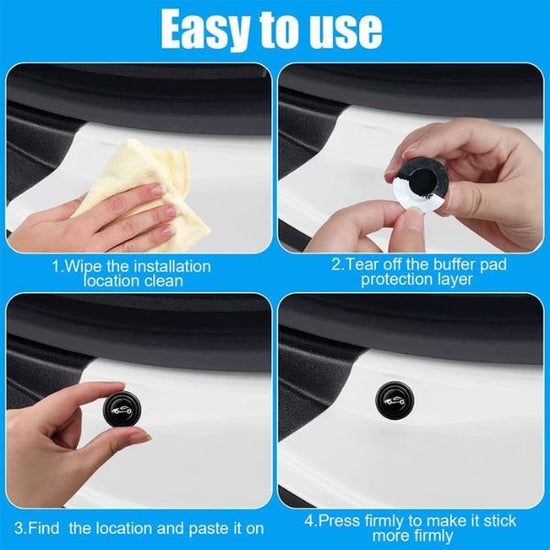 Easy to use

1.Wipe the installation location clean

2.Tear off the buffer pad protection layer

3.Find the location and paste it on

4.Press firmly to make it stick more firmly