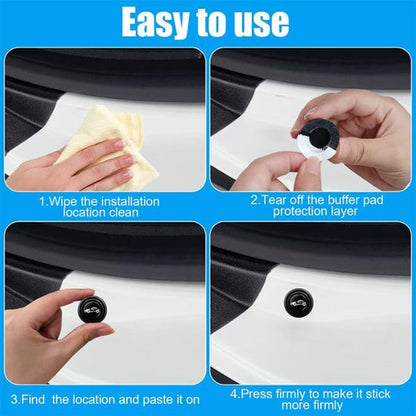 Easy to use

1.Wipe the installation location clean

2.Tear off the buffer pad protection layer

3.Find the location and paste it on

4.Press firmly to make it stick more firmly